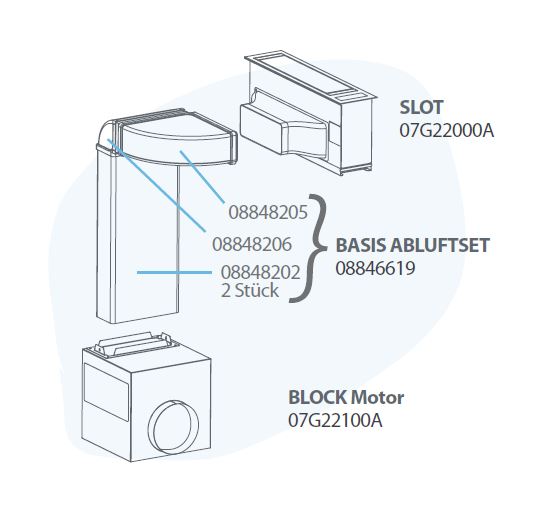 SLOT
07G22000A

08848205
08848206
08848202
2 Stück

BASIS ABLUFTSET
08846619

BLOCK Motor
07G22100A