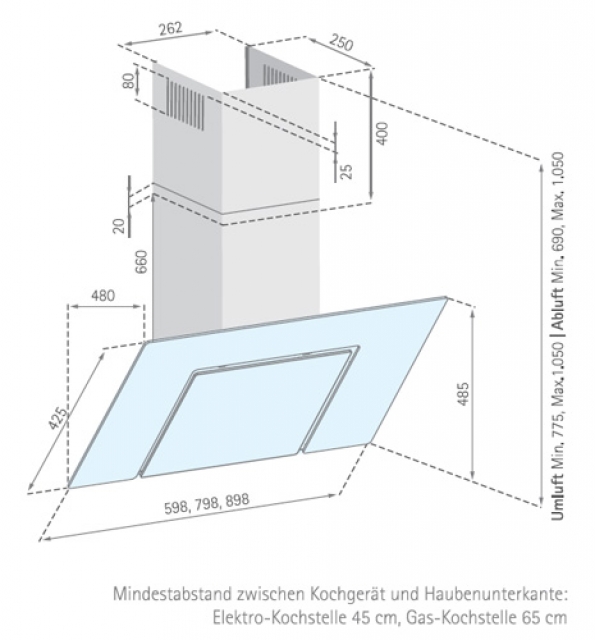 262
250
80
400
25
20
660
480
425
485
598, 798, 898
Umluft Min. 775, Max.1,050 | Abluft Min. 690, Max. 1,050

Mindestabstand zwischen Kochgerät und Haubenunterkante:
Elektro-Kochstelle 45 cm, Gas-Kochstelle 65 cm