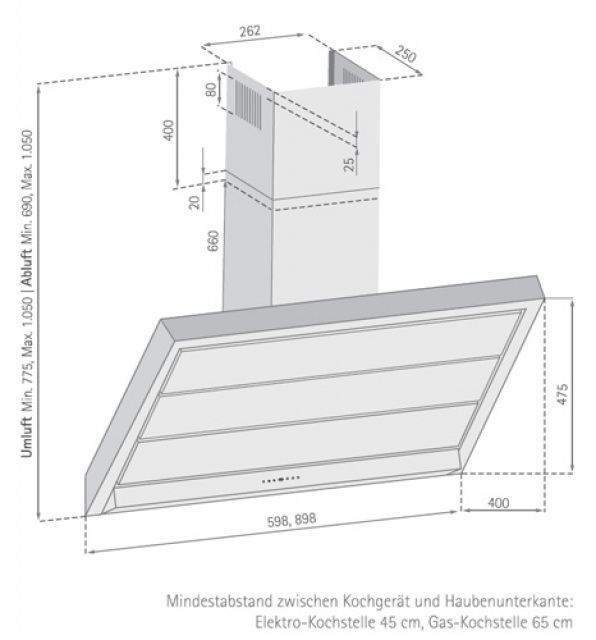 262

250

80

400

25

20

660

Umluft Min. 775, Max. 1.050 | Abluft Min. 690, Max. 1.050

475

400

598, 898

Mindestabstand zwischen Kochgerät und Haubenunterkante:
Elektro-Kochstelle 45 cm, Gas-Kochstelle 65 cm