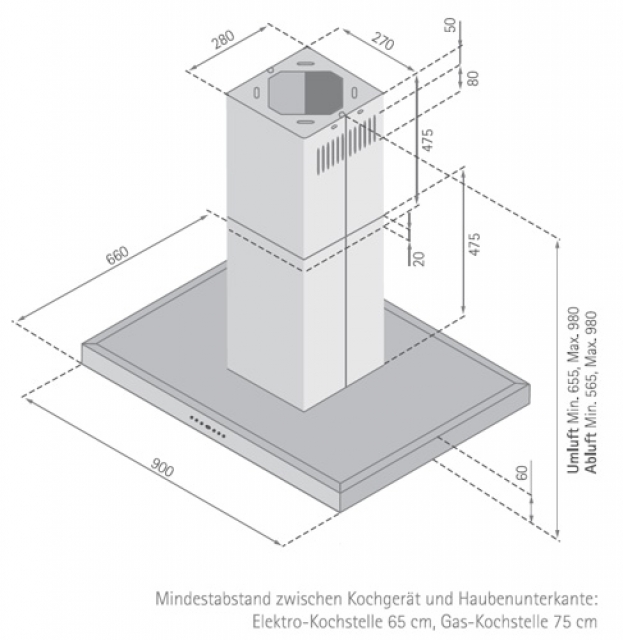 280
270
50
80
475
475
20
660
900
60
Umluft Min. 655, Max. 980
Abluft Min. 565, Max. 980

Mindestabstand zwischen Kochgerät und Haubenunterkante:
Elektro-Kochstelle 65 cm, Gas-Kochstelle 75 cm