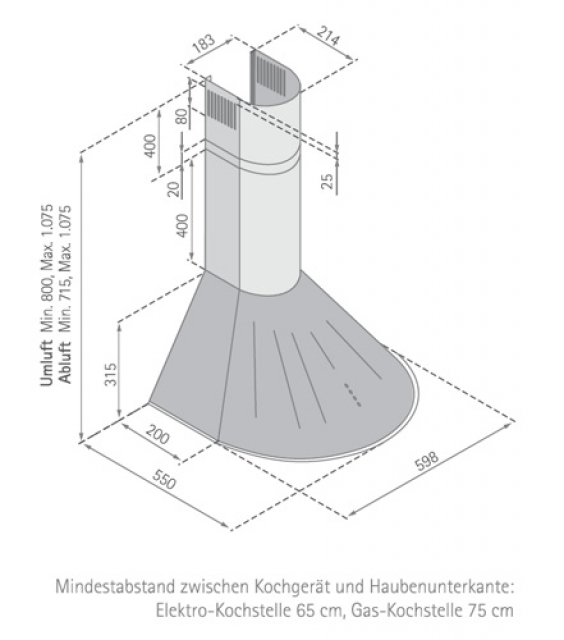 183
214
80
400
20
25
400
Umluft Min. 800, Max. 1.075
Abluft Min. 715, Max. 1.075
315
200
550
598

Mindestabstand zwischen Kochgerät und Haubenunterkante:
Elektro-Kochstelle 65 cm, Gas-Kochstelle 75 cm