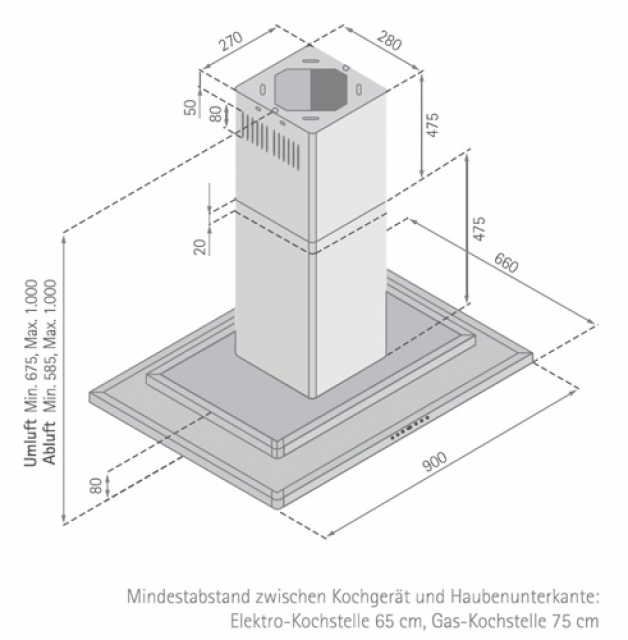 270
280
50
80
475
20
475
660
Umluft Min. 675, Max. 1.000
Abluft Min. 585, Max. 1.000
80
900

Mindestabstand zwischen Kochgerät und Haubenunterkante:
Elektro-Kochstelle 65 cm, Gas-Kochstelle 75 cm