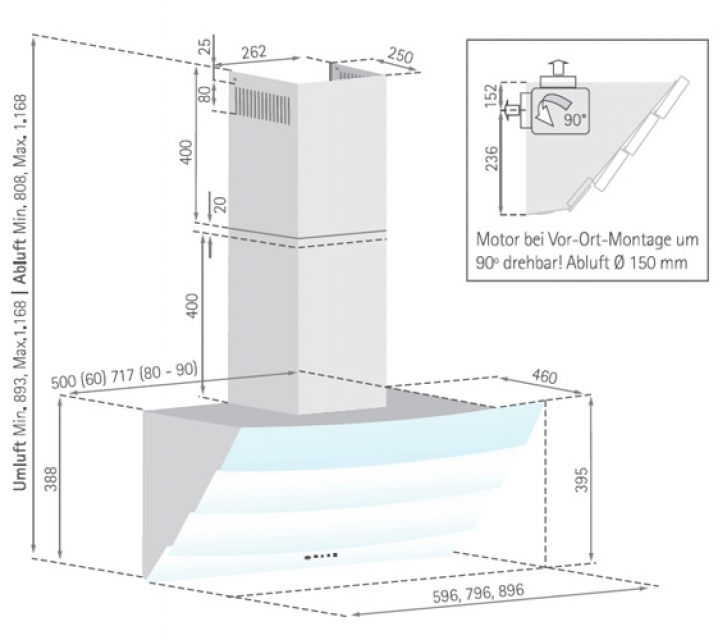 Umluft Min. 893, Max.1.168 | Abluft Min. 808, Max. 1.168

25

262

250

80

400

20

400

500 (60) 717 (80 - 90)

460

388

395

596, 796, 896

152

236

90°

Motor bei Vor-Ort-Montage um 90° drehbar! Abluft Ø 150 mm