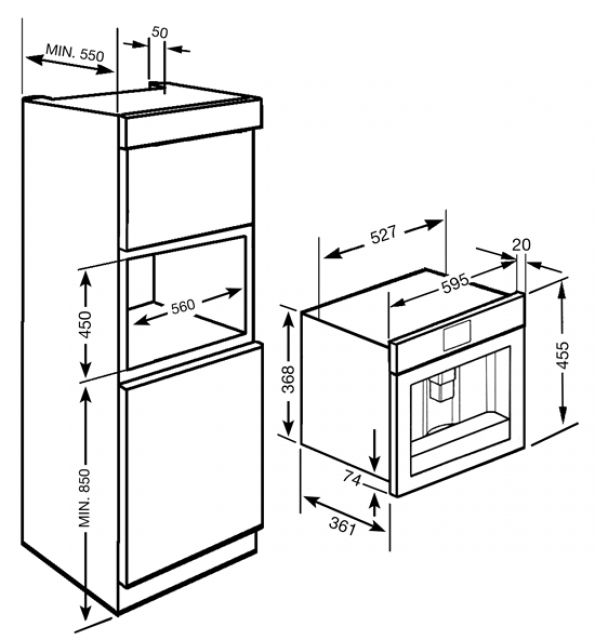 MIN. 550
50
450
560
MIN. 850
527
20
595
368
455
74
361