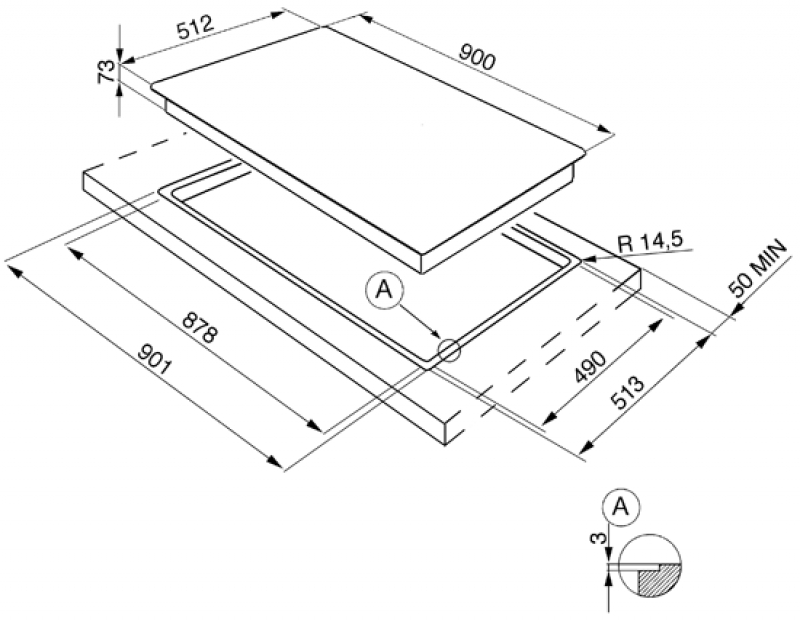 512
900
73
R 14,5
50 MIN
A
878
901
490
513
A
3