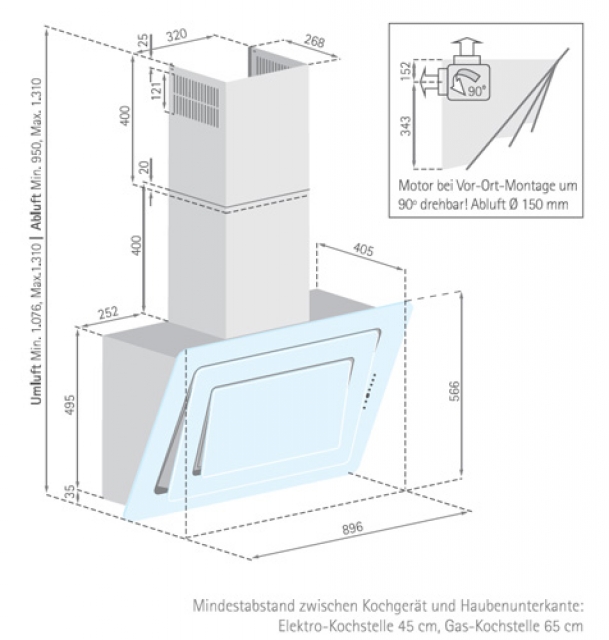 Umluft Min. 1.076, Max.1.310 | Abluft Min. 950, Max. 1.310

25
320
268
121
400
20
400
252
405
495
566
35
896

152
343
90°
Motor bei Vor-Ort-Montage um 90° drehbar! Abluft Ø 150 mm

Mindestabstand zwischen Kochgerät und Haubenunterkante:
Elektro-Kochstelle 45 cm, Gas-Kochstelle 65 cm