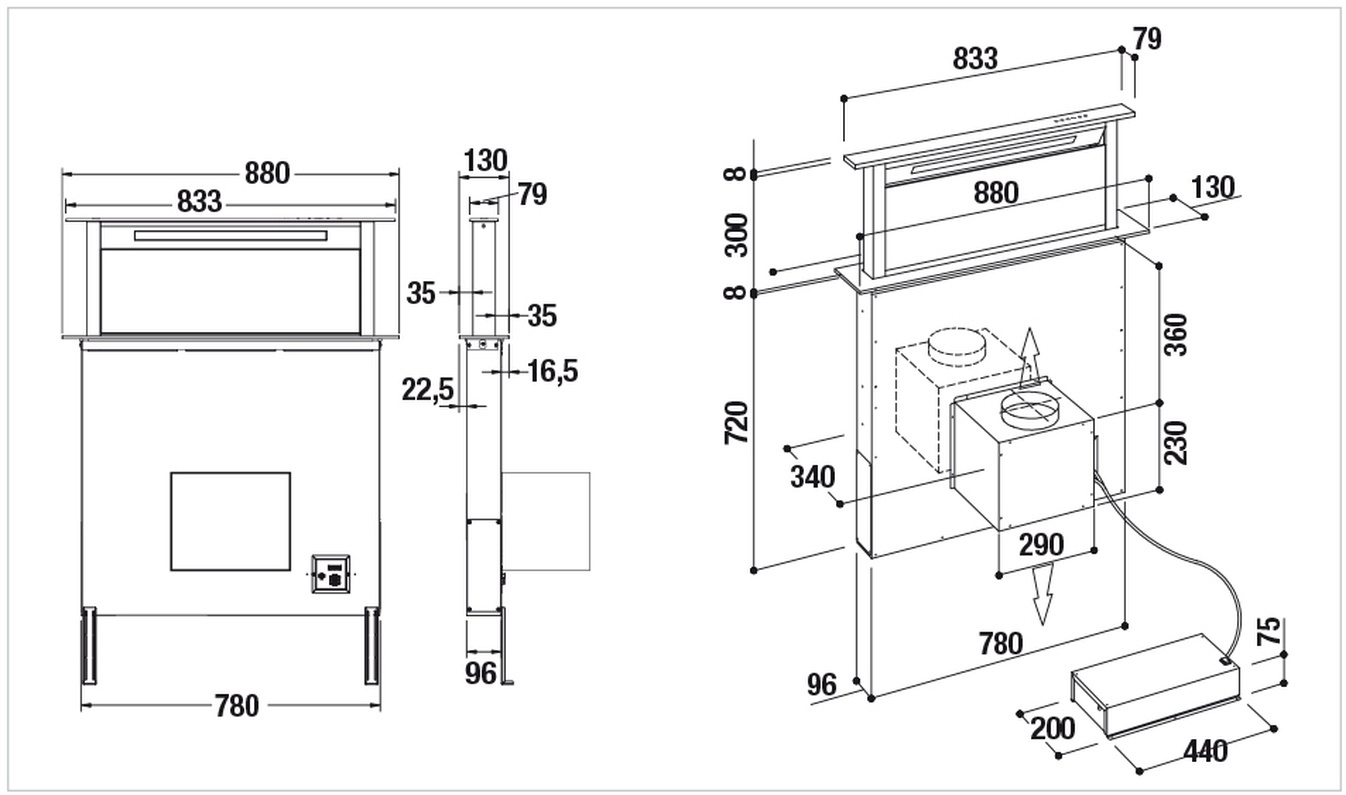 880
833
780
130
79
35
35
16,5
22,5
96
833
79
8
300
8
880
130
360
720
230
340
290
780
96
75
200
440