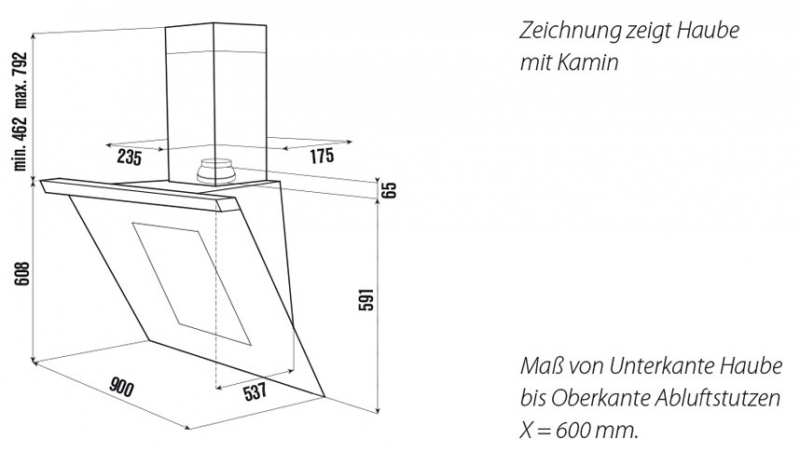 min. 462 max. 792

235

175

65

608

591

900

537

Zeichnung zeigt Haube mit Kamin

Maß von Unterkante Haube bis Oberkante Abluftstutzen X = 600 mm.