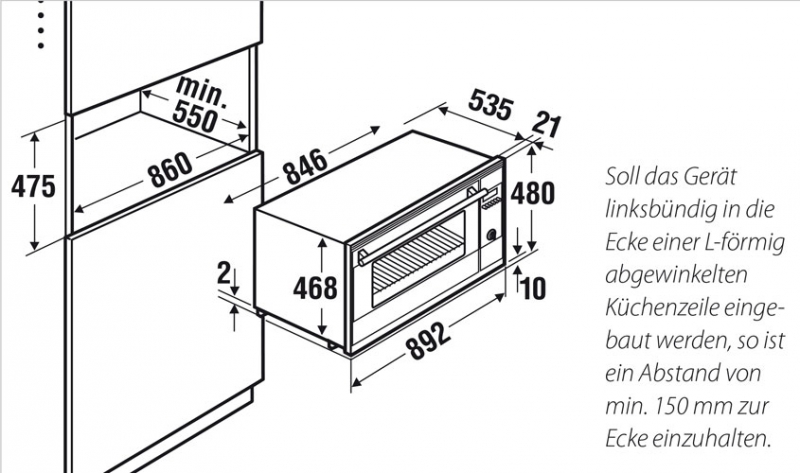 min.
550
475
860
846
535
21
480
2
468
10
892

Soll das Gerät linksbündig in die Ecke einer L-förmig abgewinkelten Küchenzeile eingebaut werden, so ist ein Abstand von min. 150 mm zur Ecke einzuhalten.