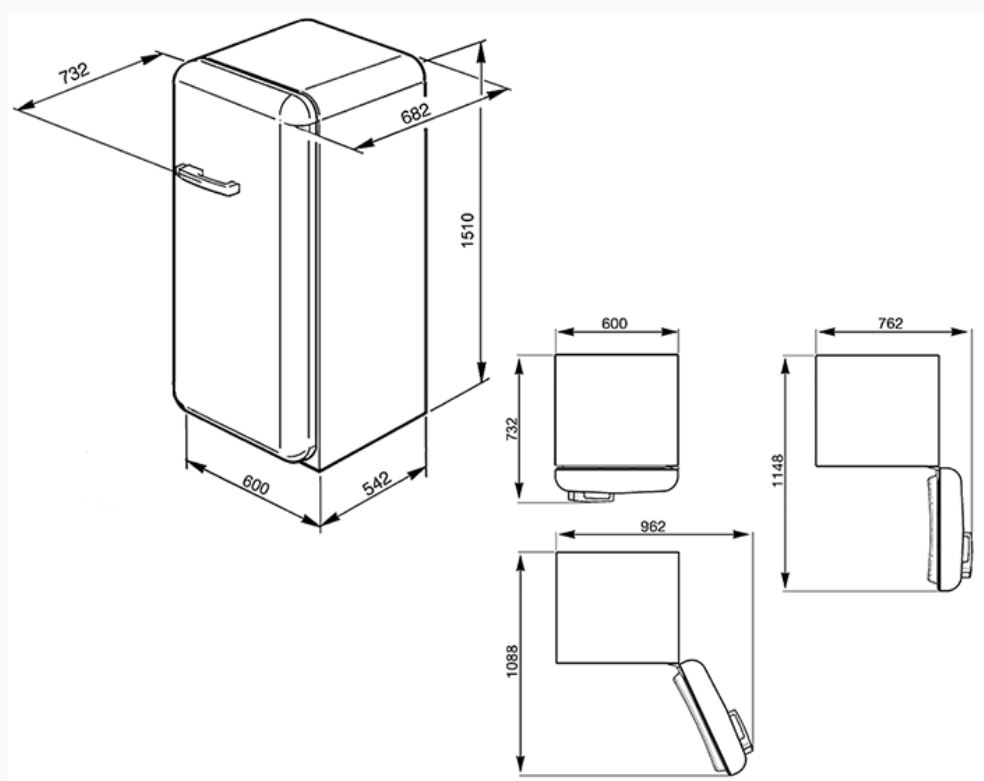 732
682
1510
600
542
600
732
762
1148
962
1088