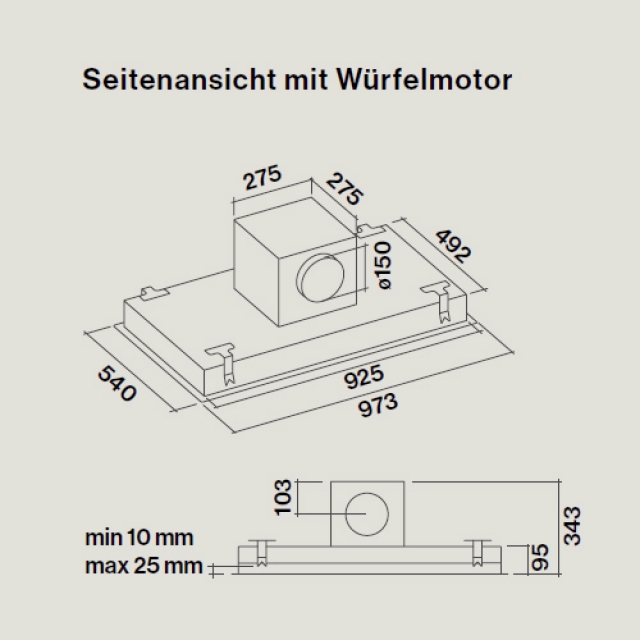 Seitenansicht mit Würfelmotor

275
275
492
ø150
540
925
973

103
343
95
min 10 mm
max 25 mm