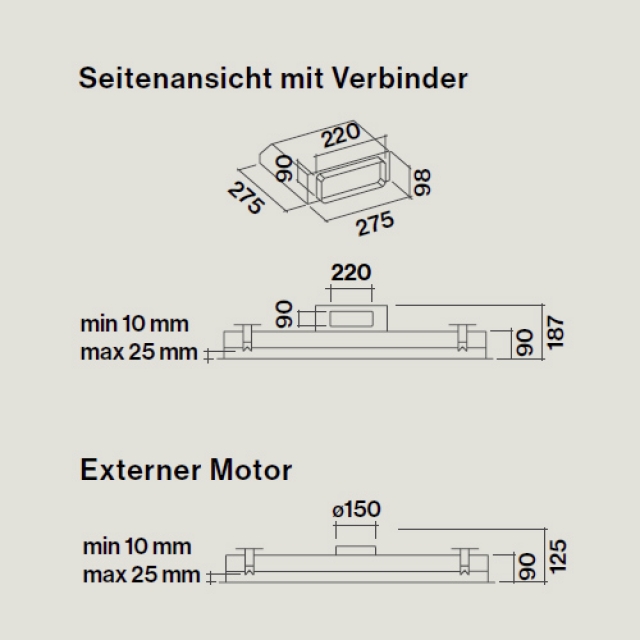 Seitenansicht mit Verbinder

220
90
98
275
275

220
90
min 10 mm
max 25 mm
90
187

Externer Motor

ø150
min 10 mm
max 25 mm
90
125