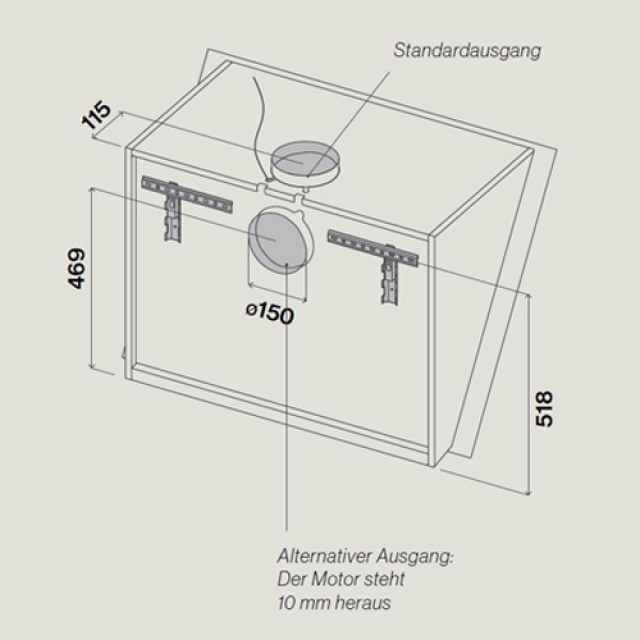 Standardausgang

115

469

ø150

518

Alternativer Ausgang:
Der Motor steht
10 mm heraus