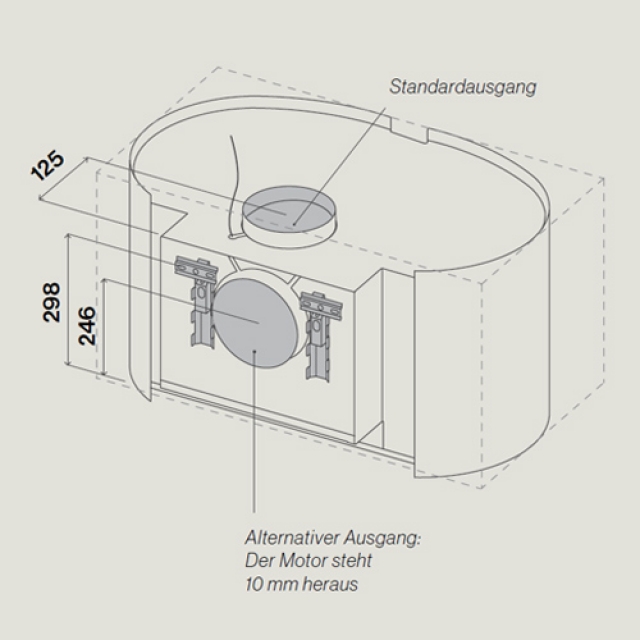 Standardausgang

125

298

246

Alternativer Ausgang:
Der Motor steht
10 mm heraus