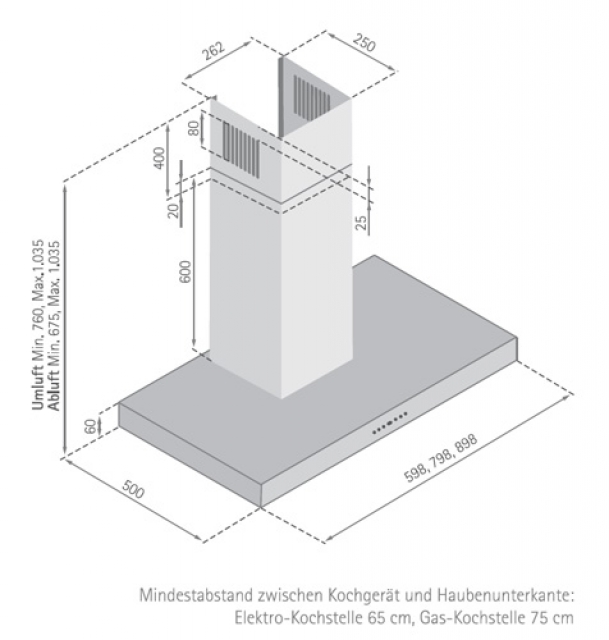 262
250
80
400
20
25
600
Umluft Min. 760, Max.1.035
Abluft Min. 675, Max. 1.035
60
500
598, 798, 898

Mindestabstand zwischen Kochgerät und Haubenunterkante:
Elektro-Kochstelle 65 cm, Gas-Kochstelle 75 cm