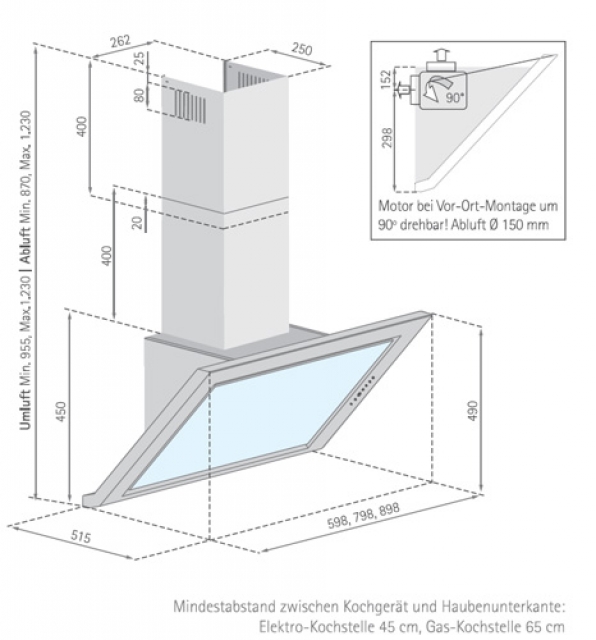 262

250

25

80

400

20

400

Umluft Min. 955, Max.1.230 | Abluft Min. 870, Max. 1.230

450

490

515

598, 798, 898

152

298

90°

Motor bei Vor-Ort-Montage um 90° drehbar! Abluft Ø 150 mm

Mindestabstand zwischen Kochgerät und Haubenunterkante: Elektro-Kochstelle 45 cm, Gas-Kochstelle 65 cm