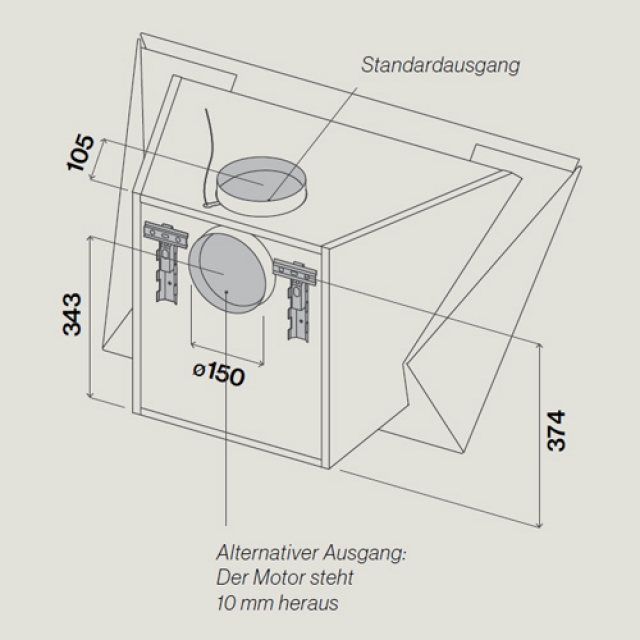 Standardausgang

105

343

ø150

374

Alternativer Ausgang:
Der Motor steht
10 mm heraus