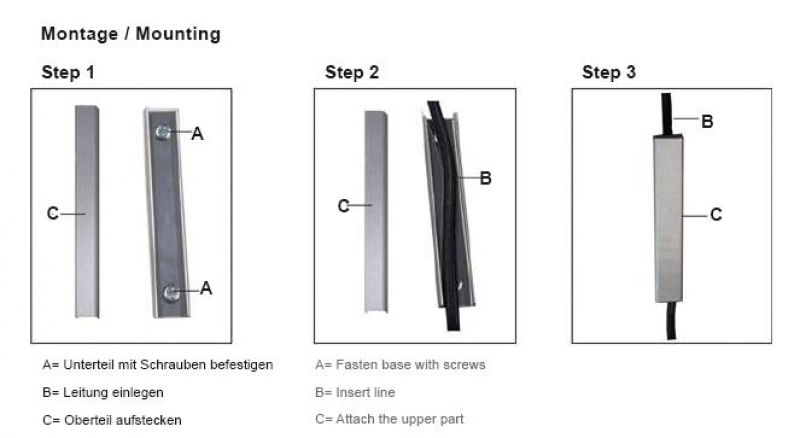 Montage / Mounting

Step 1

C

A

A

Step 2

C

B

Step 3

B

C

A= Unterteil mit Schrauben befestigen

B= Leitung einlegen

C= Oberteil aufstecken

A= Fasten base with screws

B= Insert line

C= Attach the upper part