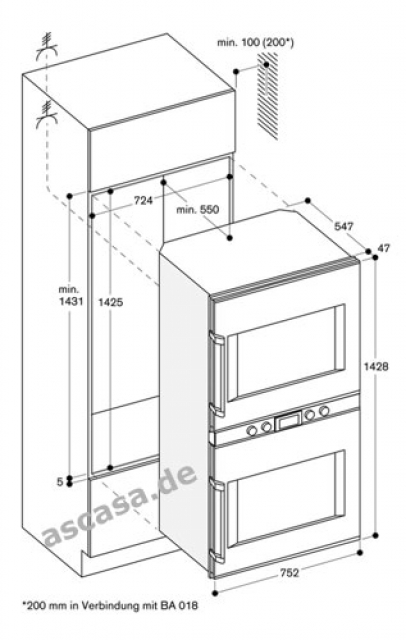 min. 100 (200*)

724

min. 550

547

47

min. 1431

1425

1428

5

ascasa.de

752

*200 mm in Verbindung mit BA 018