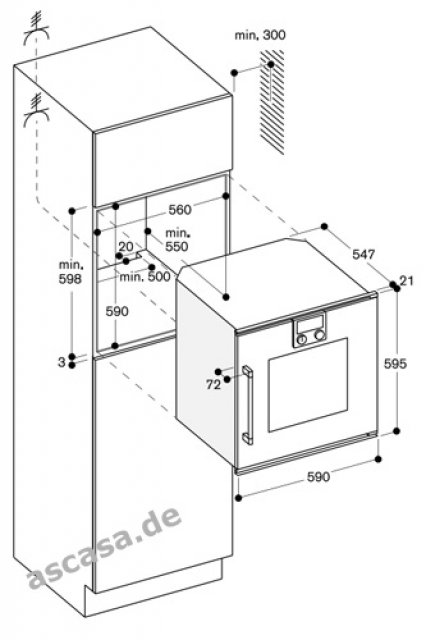 min. 300

560

min. 550

20

min. 500

min. 598

590

3

547

21

595

72

590

ascasa.de