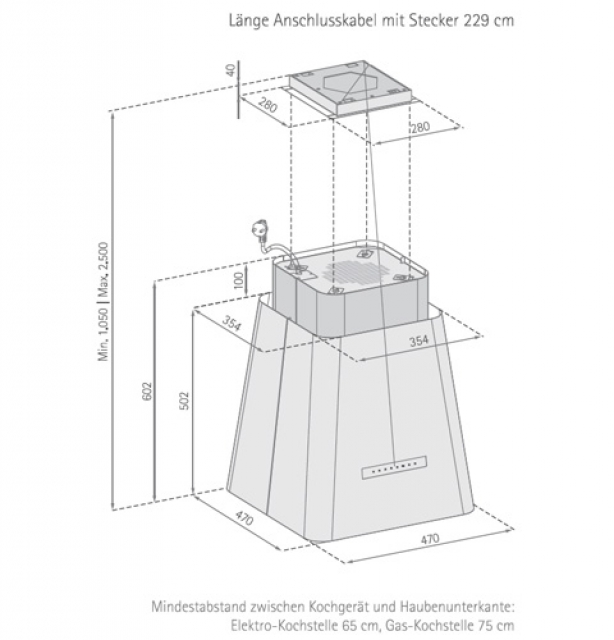 Länge Anschlusskabel mit Stecker 229 cm

40

280

280

Min. 1.050 | Max. 2.500

100

354

354

602

502

470

470

Mindestabstand zwischen Kochgerät und Haubenunterkante:
Elektro-Kochstelle 65 cm, Gas-Kochstelle 75 cm