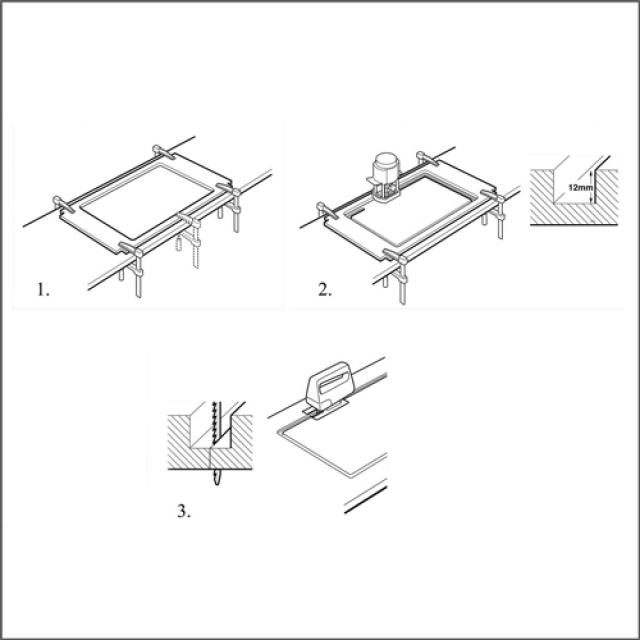 1.

2.

12mm

3.