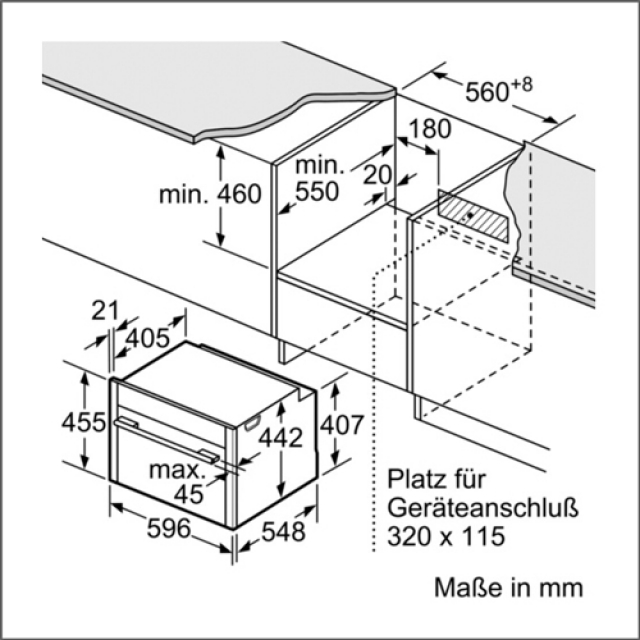 $560^{+8}$
180
min. 550
20
min. 460
21
405
455
442
407
max. 45
596
548
Platz für Geräteanschluß 320 x 115
Maße in mm