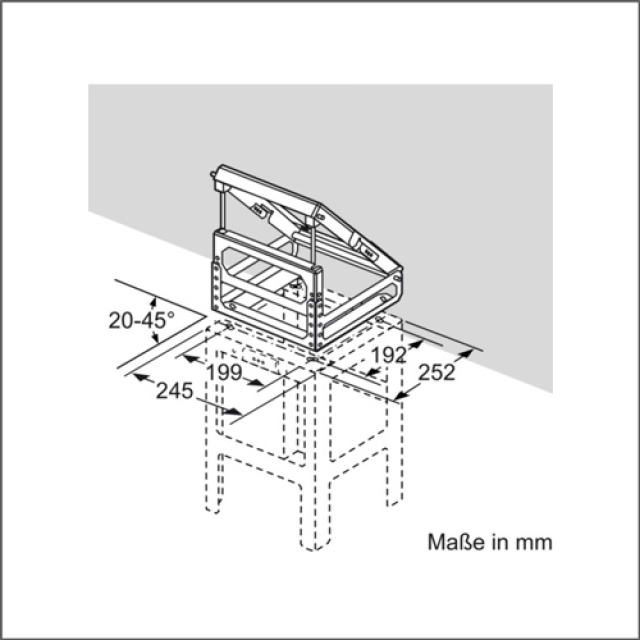 20-45°
199
245
192
252
Maße in mm