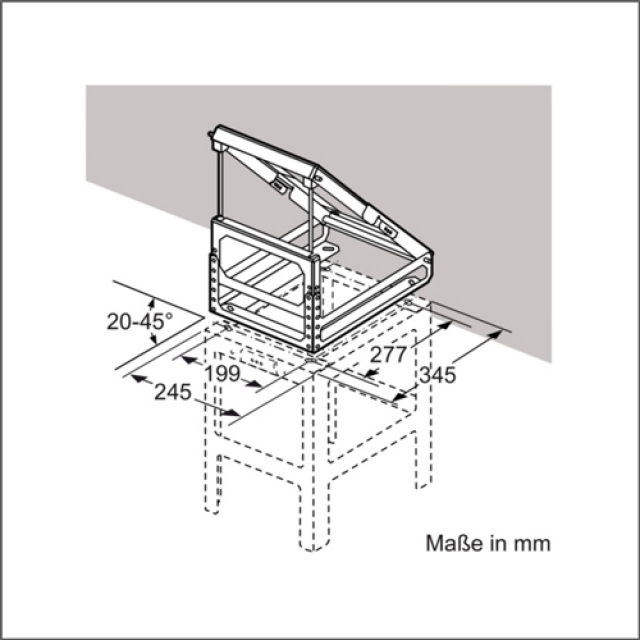 20-45°
199
245
277
345
Maße in mm