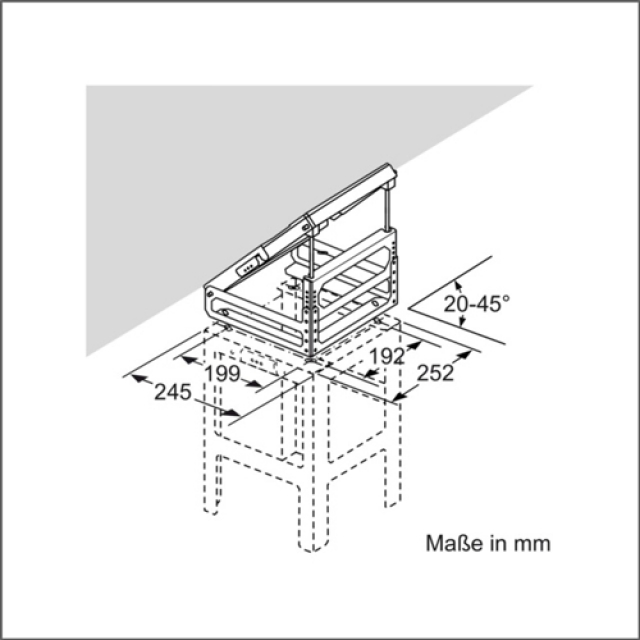 20-45°

192

252

199

245

Maße in mm