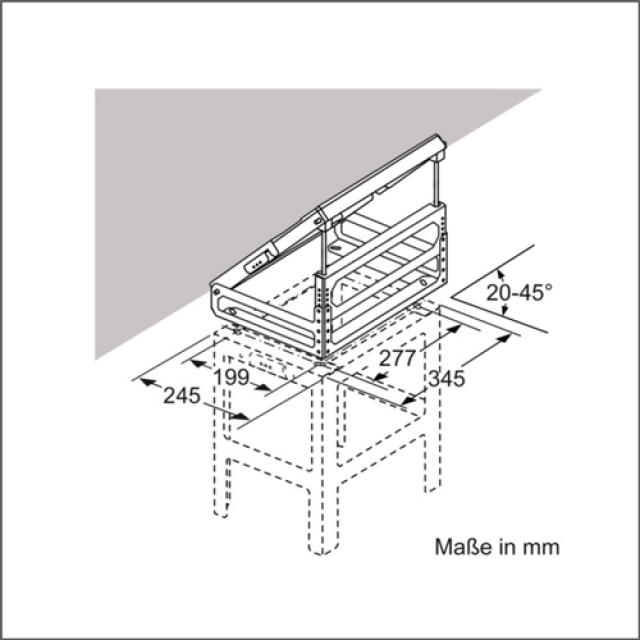 20-45°
277
199
345
245
Maße in mm