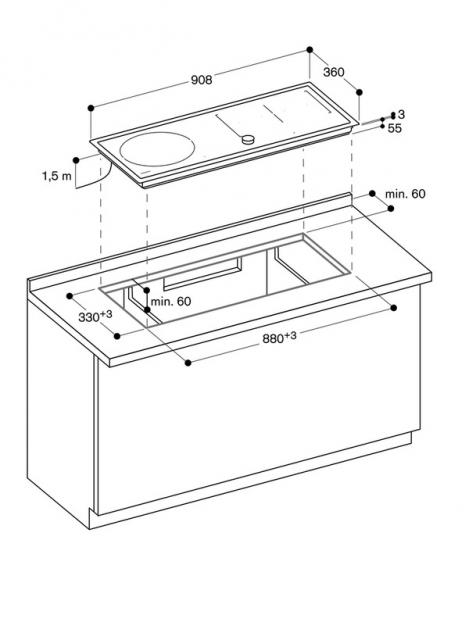 908
360
3
55
1,5 m
min. 60
min. 60
$330^{+3}$
$880^{+3}$