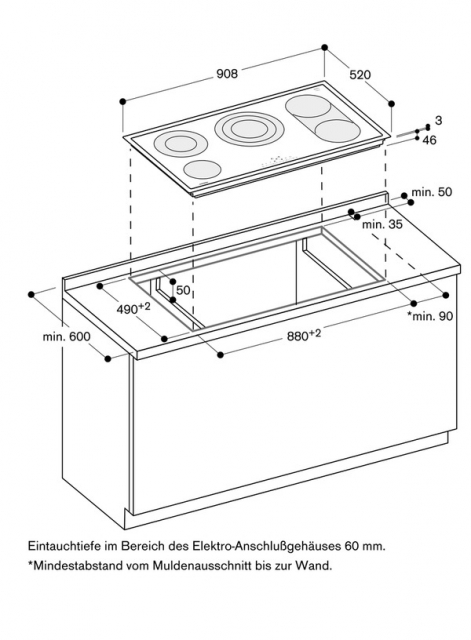 908
520
3
46
min. 50
min. 35
50
$490^{+2}$
*min. 90
min. 600
$880^{+2}$

Eintauchtiefe im Bereich des Elektro-Anschlußgehäuses 60 mm.
*Mindestabstand vom Muldenausschnitt bis zur Wand.