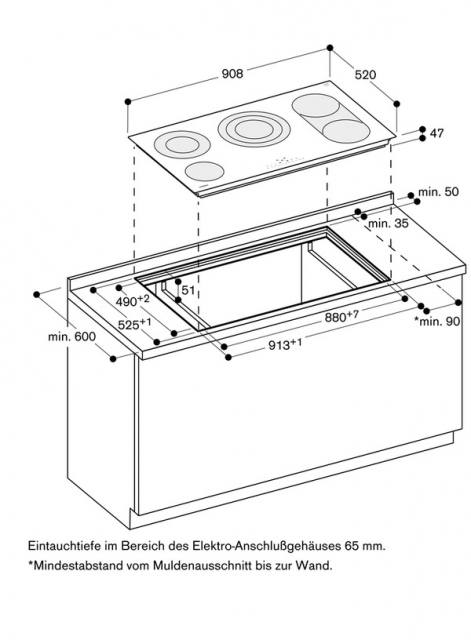 908

520

47

min. 50

min. 35

51

$490^{+2}$

$525^{+1}$

$880^{+7}$

*min. 90

min. 600

$913^{+1}$

Eintauchtiefe im Bereich des Elektro-Anschlußgehäuses 65 mm.
*Mindestabstand vom Muldenausschnitt bis zur Wand.