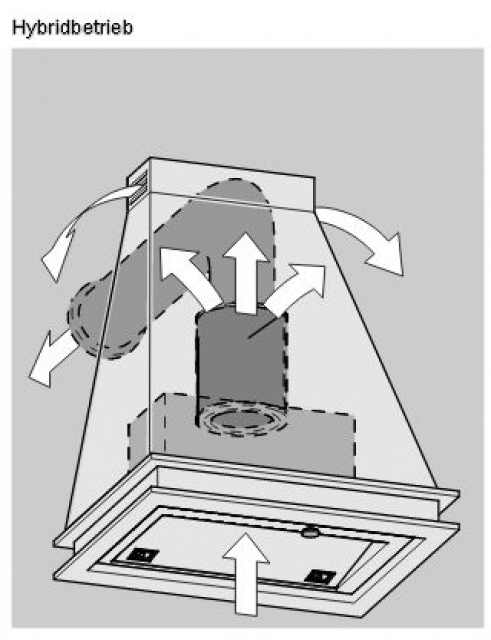 Hybridbetrieb