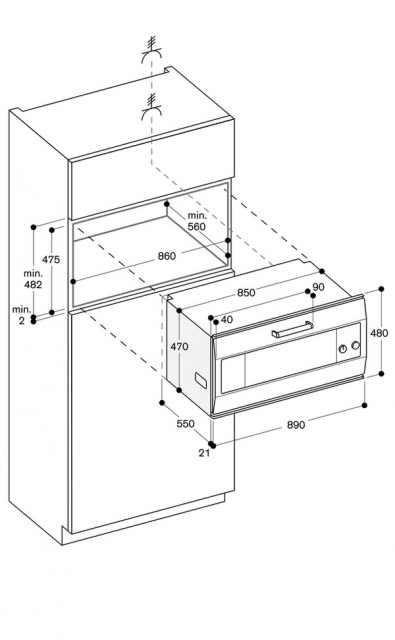 min.
560
475
860
min.
482
min.
2
850
90
40
470
480
550
890
21