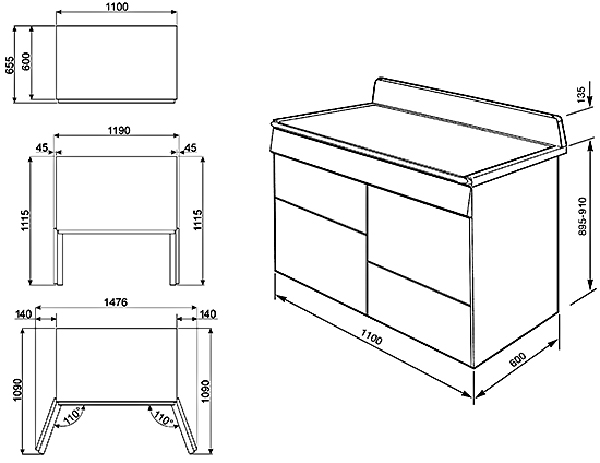 1100
655
600
1190
45
45
1115
1115
1476
140
140
1090
1090
110°
110°
135
895-910
1100
600