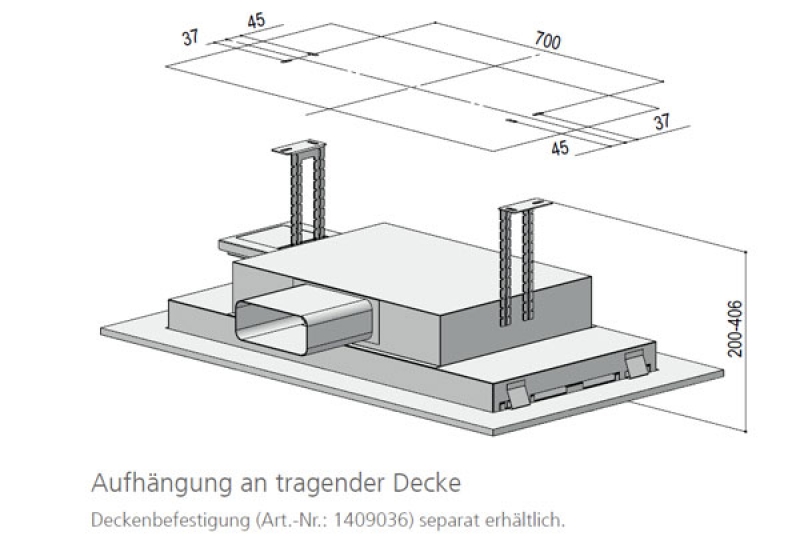 37
45
700
37
45
200-406

Aufhängung an tragender Decke

Deckenbefestigung (Art.-Nr.: 1409036) separat erhältlich.