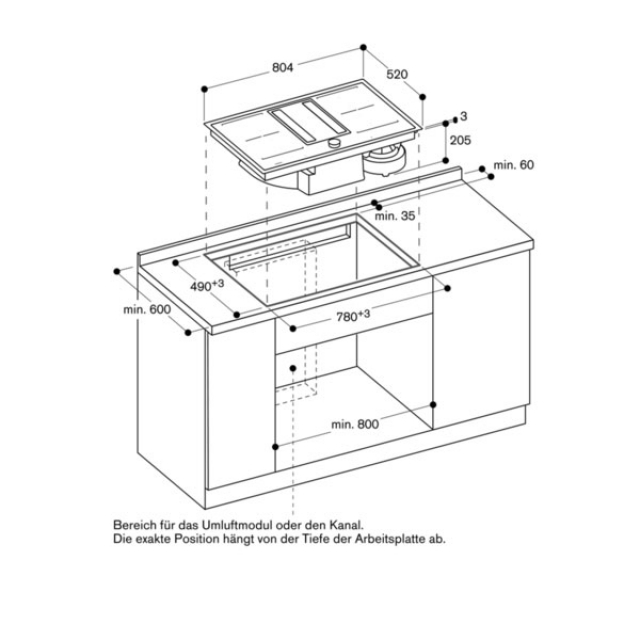 804

520

3

205

min. 60

min. 35

$490^{+3}$

min. 600

$780^{+3}$

min. 800

Bereich für das Umluftmodul oder den Kanal.
Die exakte Position hängt von der Tiefe der Arbeitsplatte ab.