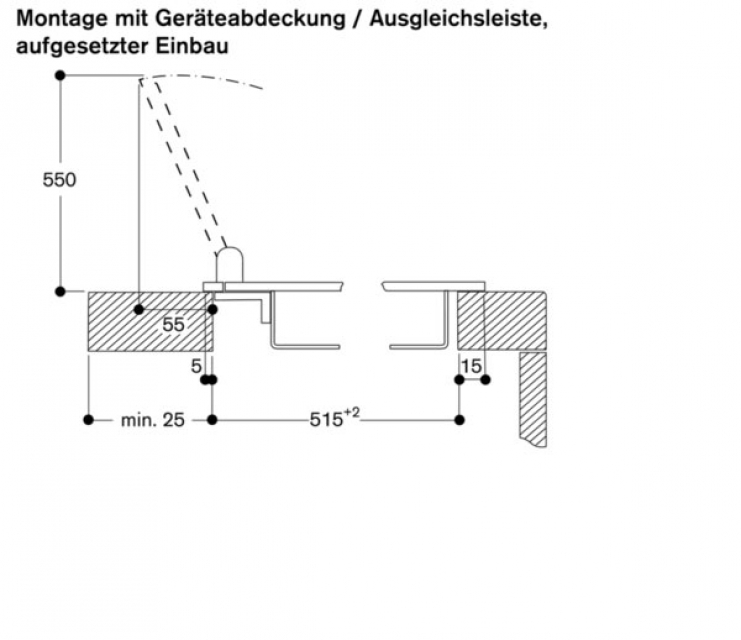 Montage mit Geräteabdeckung / Ausgleichsleiste, aufgesetzter Einbau

550

55

5

15

min. 25

$515^{+2}$