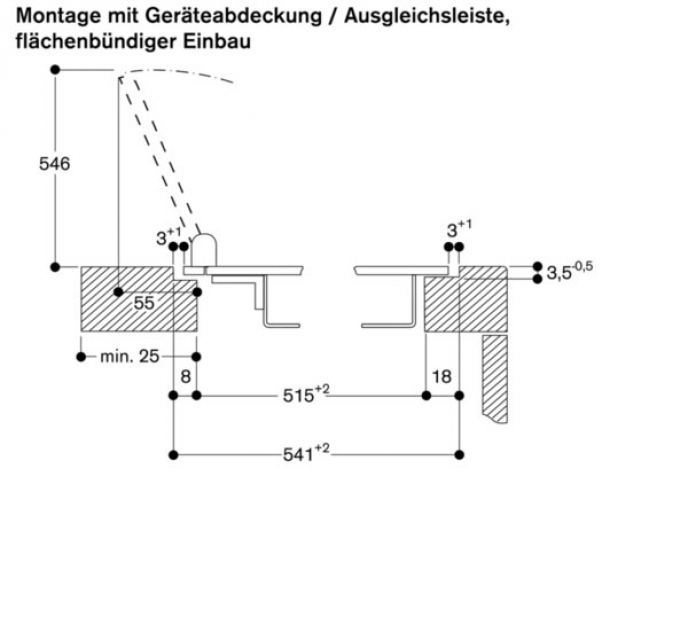 Montage mit Geräteabdeckung / Ausgleichsleiste, flächenbündiger Einbau

546

$3^{+1}$

$3^{+1}$

$3,5^{-0,5}$

55

min. 25

8

18

$515^{+2}$

$541^{+2}$