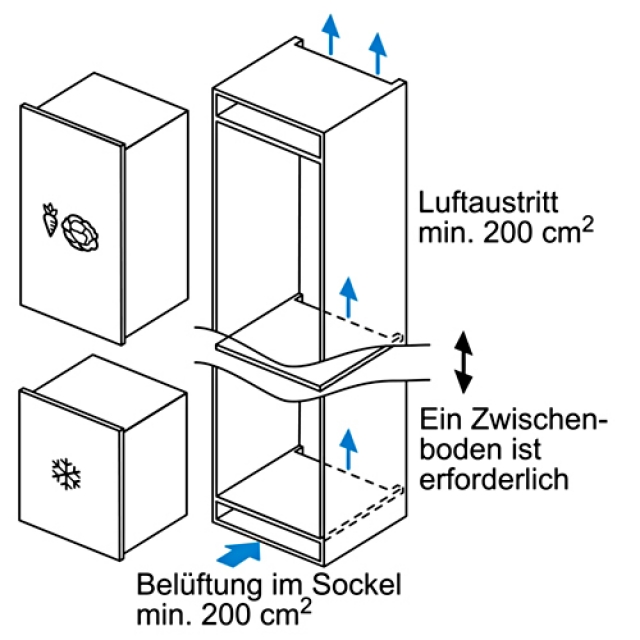 Luftaustritt min. 200 $cm^2$

Ein Zwischenboden ist erforderlich

Belüftung im Sockel min. 200 $cm^2$