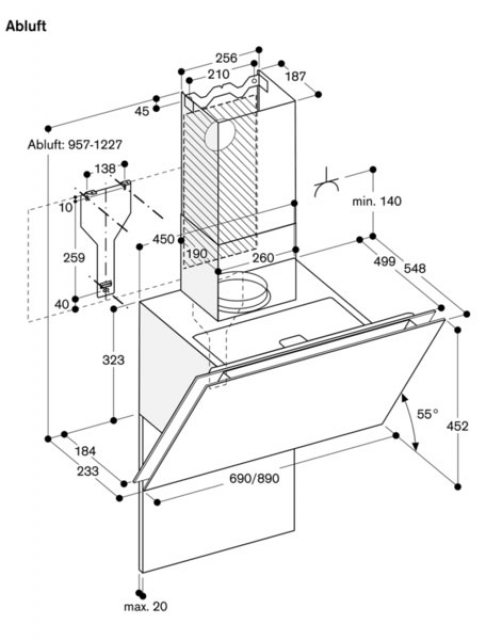 Abluft

256
210
187
45
Abluft: 957-1227
138
10
259
40
450
190
260
min. 140
499
548
323
55°
452
184
233
690/890
max. 20