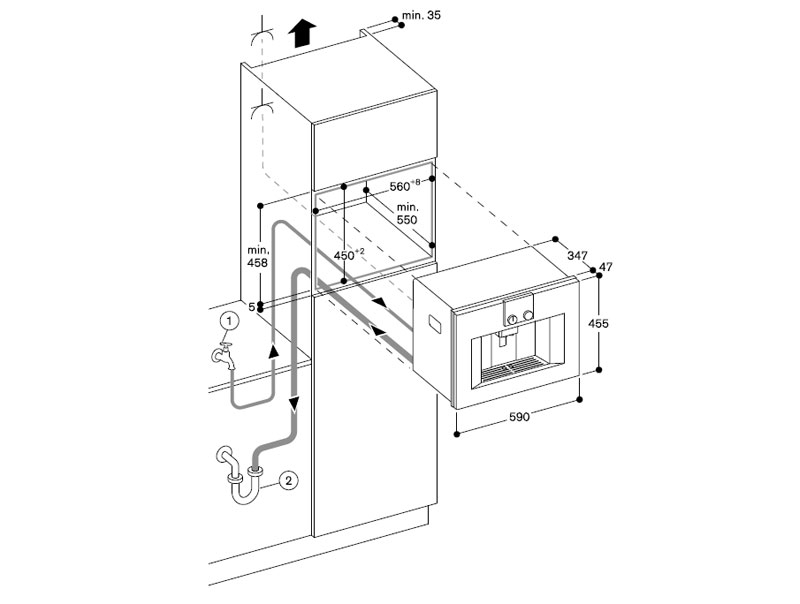 min. 35

$560^{+8}$

min. 550

min. 458

$450^{+2}$

5

347

47

455

590

1

2