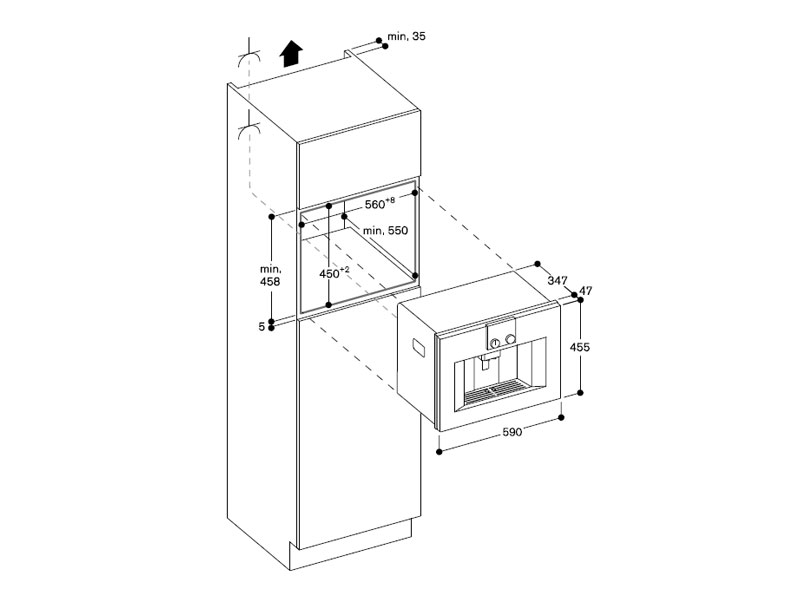 min, 35

$560^{+8}$

min, 550

min, 458

$450^{+2}$

5

347

47

455

590