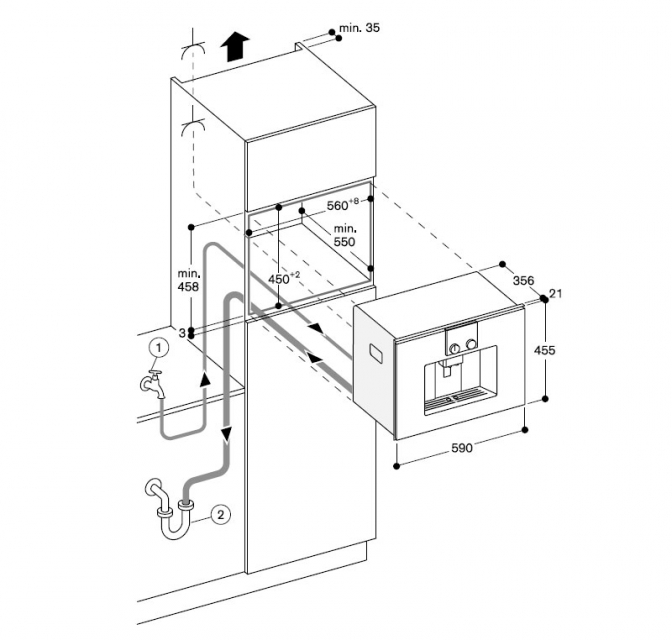 min. 35

$560^{+8}$

min. 550

min. 458

$450^{+2}$

3

356

21

455

590

1

2