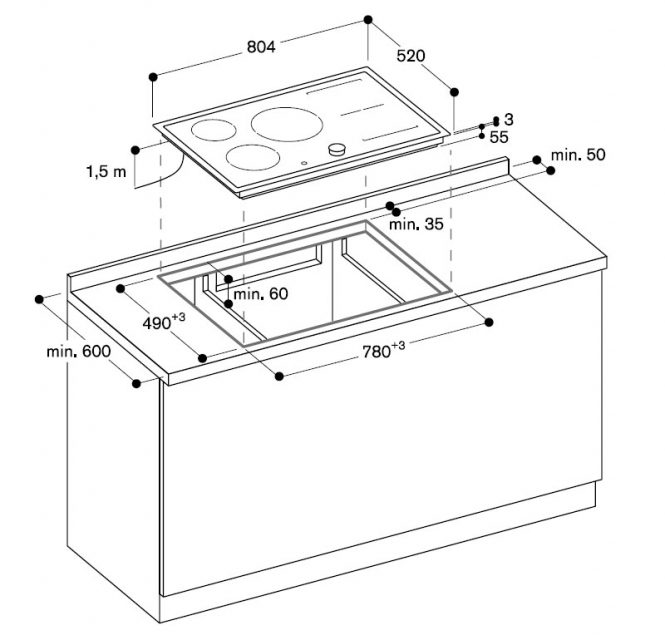 804
520
3
55
1,5 m
min. 50
min. 35
min. 60
$490^{+3}$
min. 600
$780^{+3}$