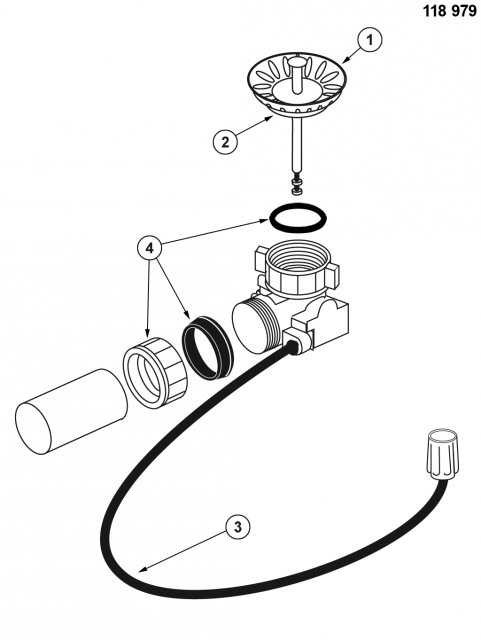 118 979

1

2

4

3