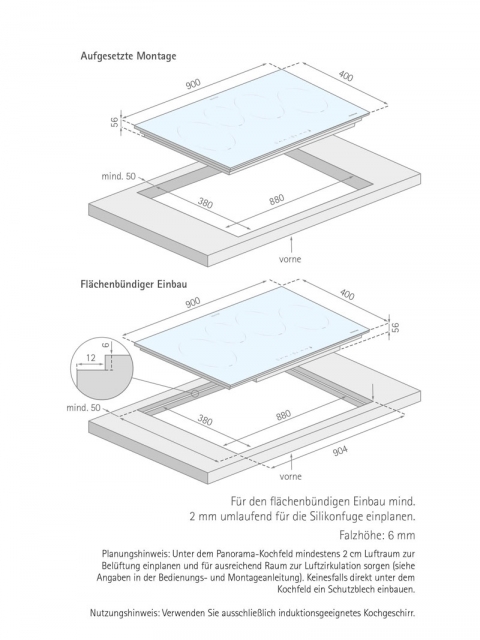 Aufgesetzte Montage

900

400

56

mind. 50

380

880

vorne

Flächenbündiger Einbau

900

400

56

6

12

mind. 50

380

880

904

vorne

Für den flächenbündigen Einbau mind. 2 mm umlaufend für die Silikonfuge einplanen.

Falzhöhe: 6 mm

Planungshinweis: Unter dem Panorama-Kochfeld mindestens 2 cm Luftraum zur Belüftung einplanen und für ausreichend Raum zur Luftzirkulation sorgen (siehe Angaben in der Bedienungs- und Montageanleitung). Keinesfalls direkt unter dem Kochfeld ein Schutzblech einbauen.

Nutzungshinweis: Verwenden Sie ausschließlich induktionsgeeignetes Kochgeschirr.