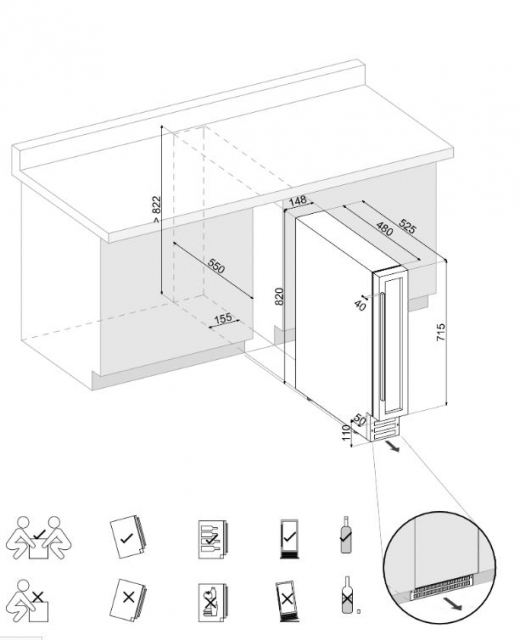 > 822
550
155
148
480
525
820
40
715
50
110